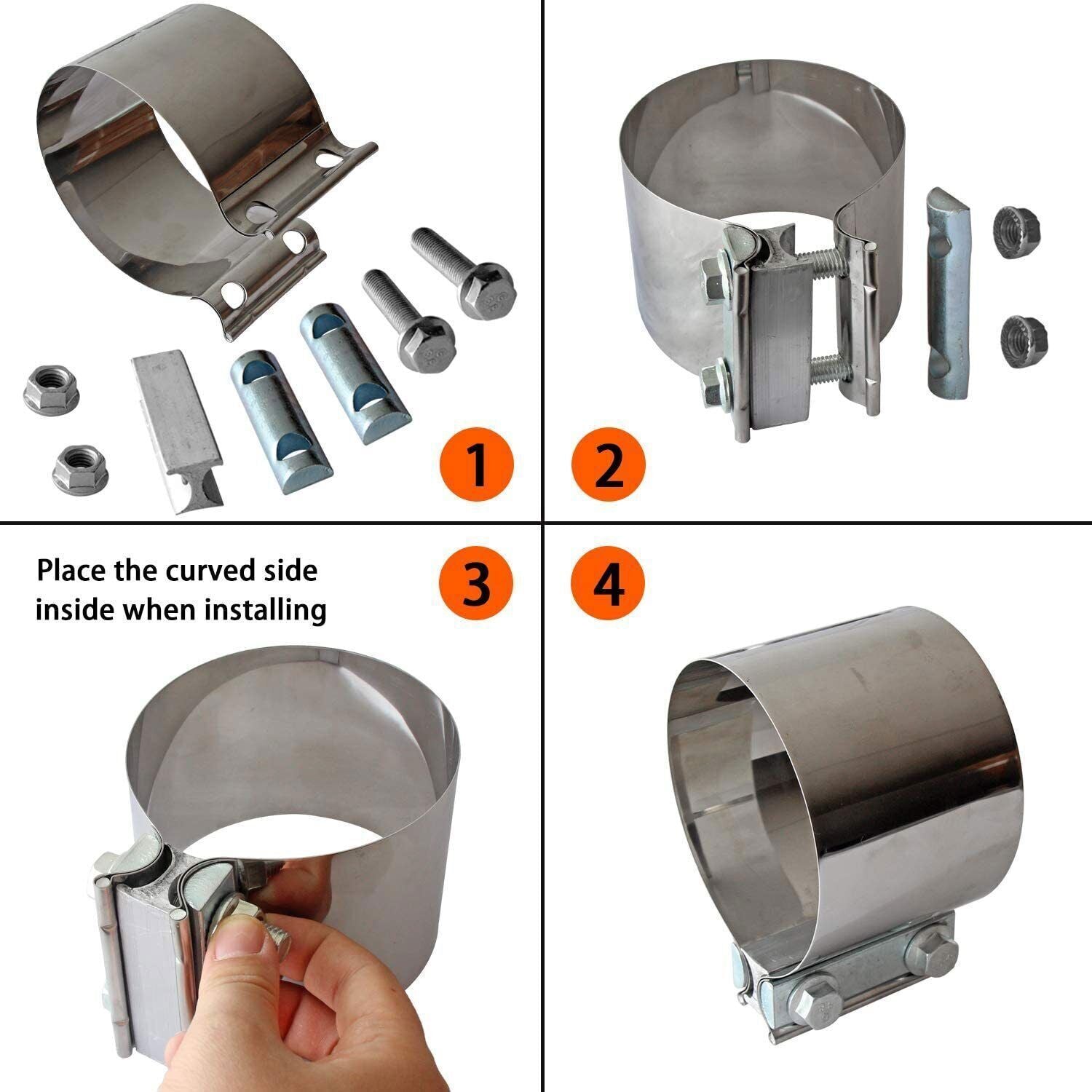 1

2

Place the curved side inside when installing

3

4