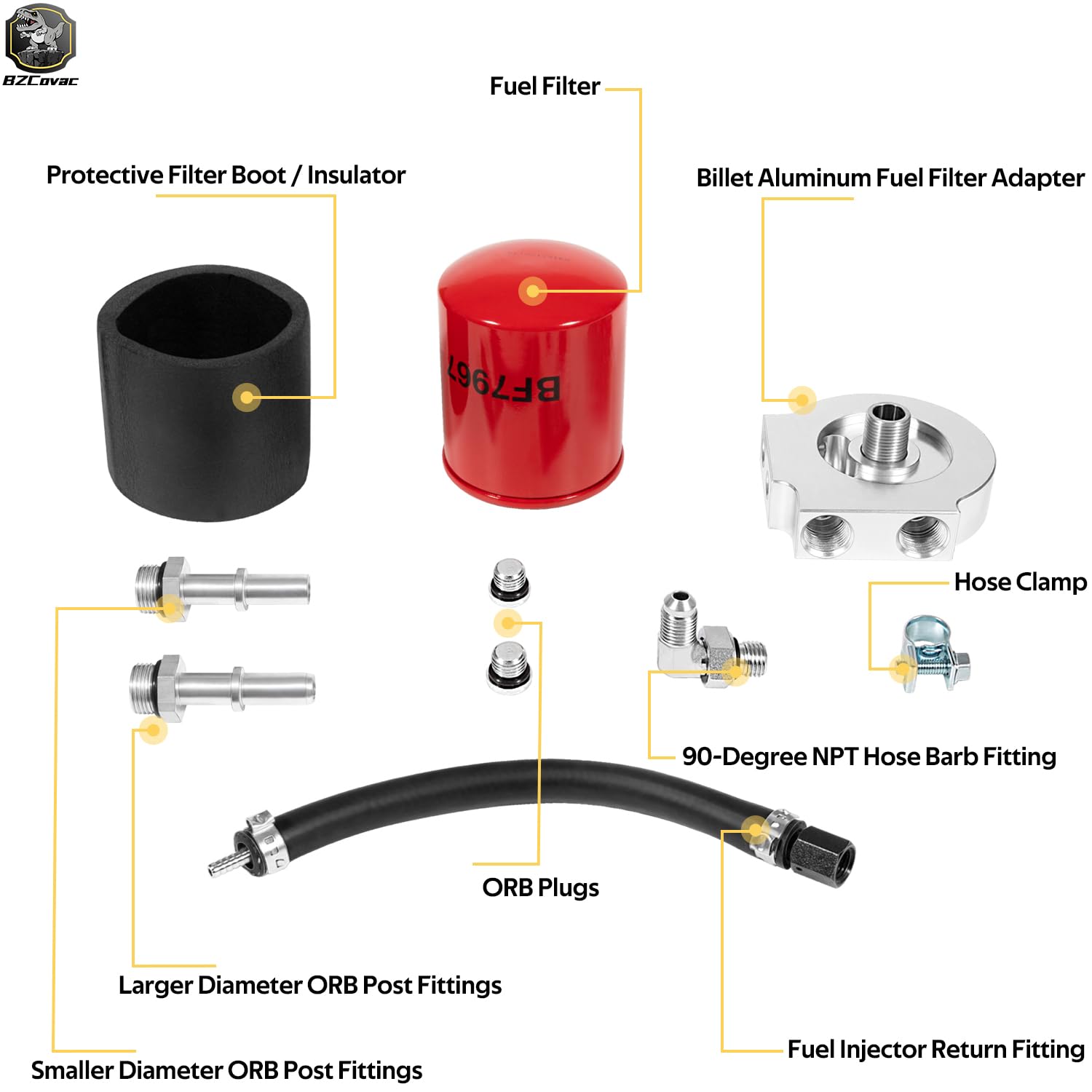 BZCovac

Fuel Filter

Protective Filter Boot / Insulator

Billet Aluminum Fuel Filter Adapter

BF7967

Hose Clamp

90-Degree NPT Hose Barb Fitting

ORB Plugs

Larger Diameter ORB Post Fittings

Fuel Injector Return Fitting

Smaller Diameter ORB Post Fittings