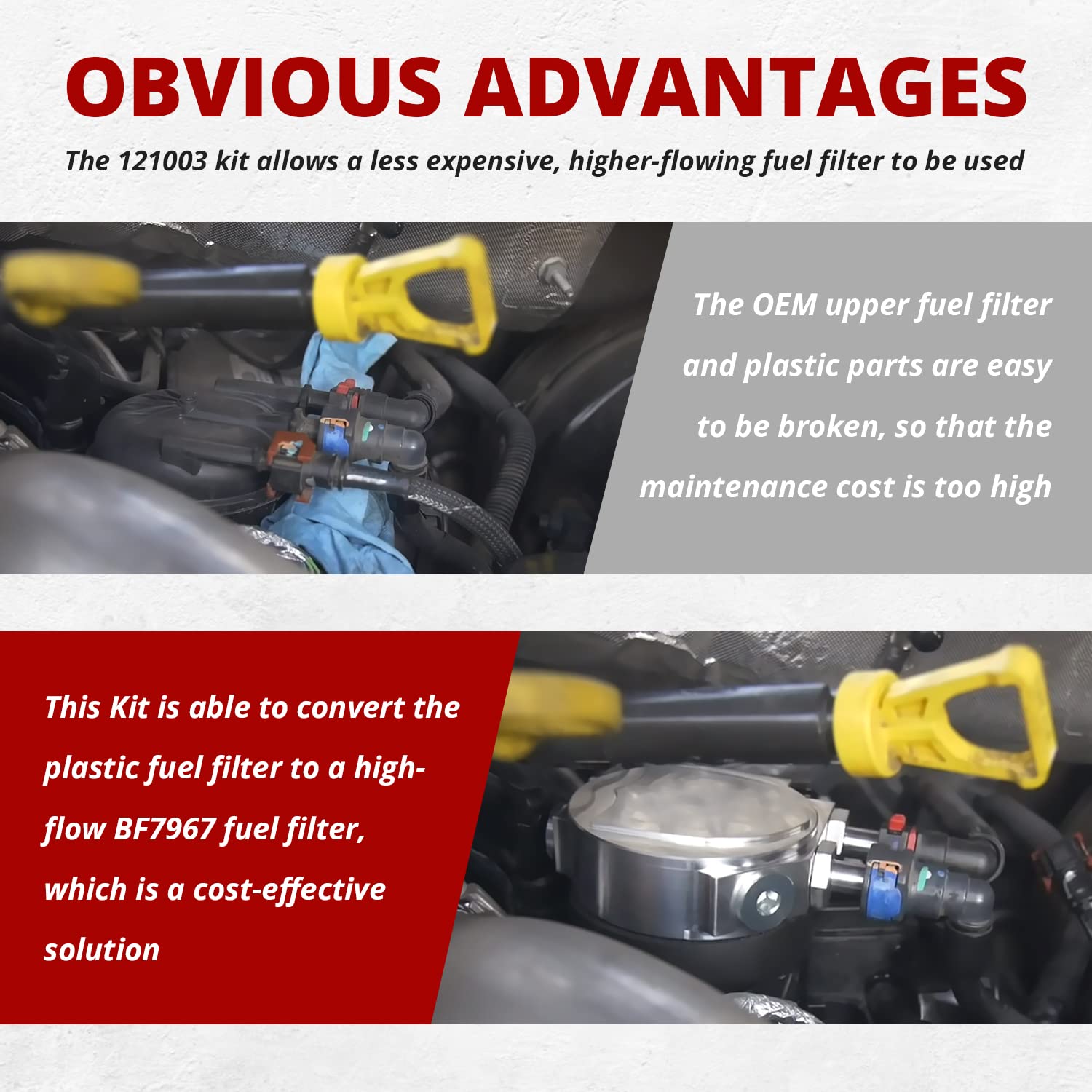 OBVIOUS ADVANTAGES

The 121003 kit allows a less expensive, higher-flowing fuel filter to be used

The OEM upper fuel filter and plastic parts are easy to be broken, so that the maintenance cost is too high

This Kit is able to convert the plastic fuel filter to a high-flow BF7967 fuel filter, which is a cost-effective solution